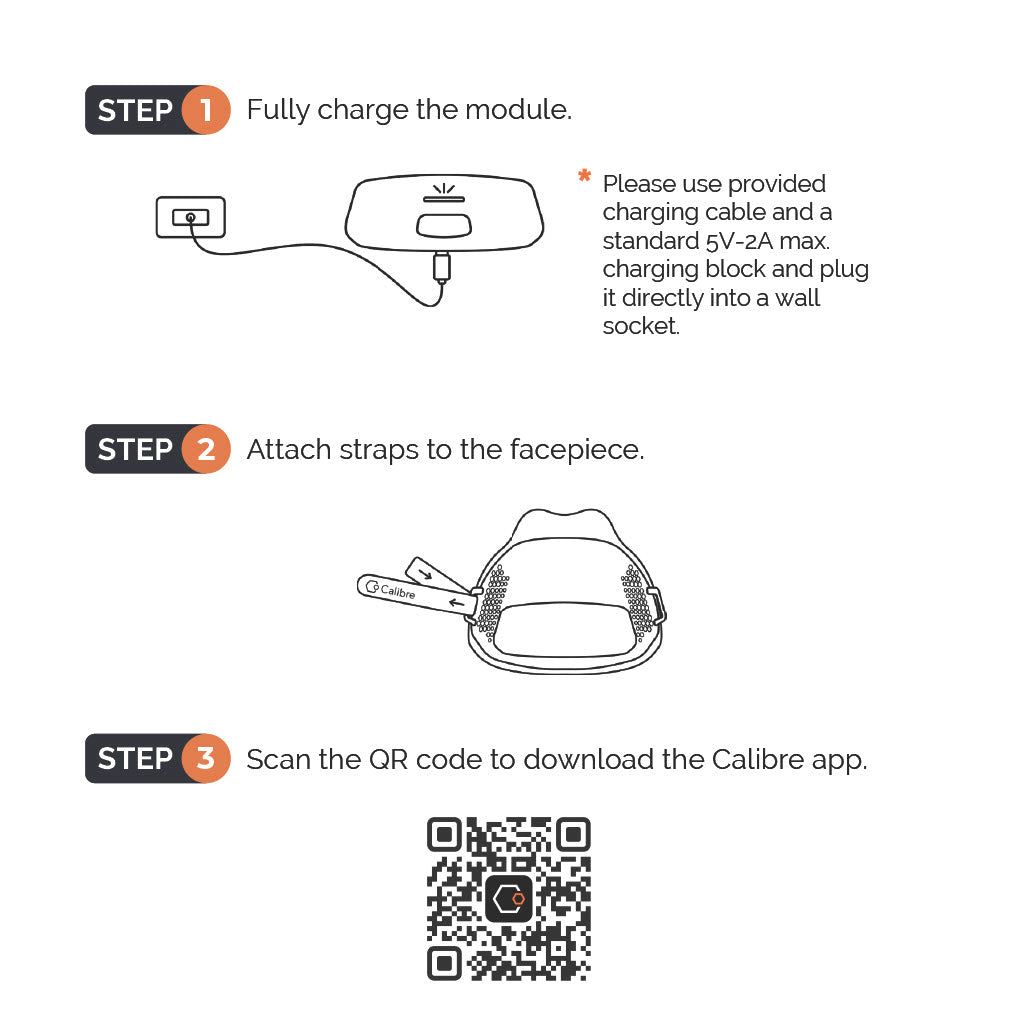 STEP 1 Fully charge the module.

* Please use provided charging cable and a standard 5V-2A max. charging block and plug it directly into a wall socket.

STEP 2 Attach straps to the facepiece.

Calibre

STEP 3 Scan the QR code to download the Calibre app.