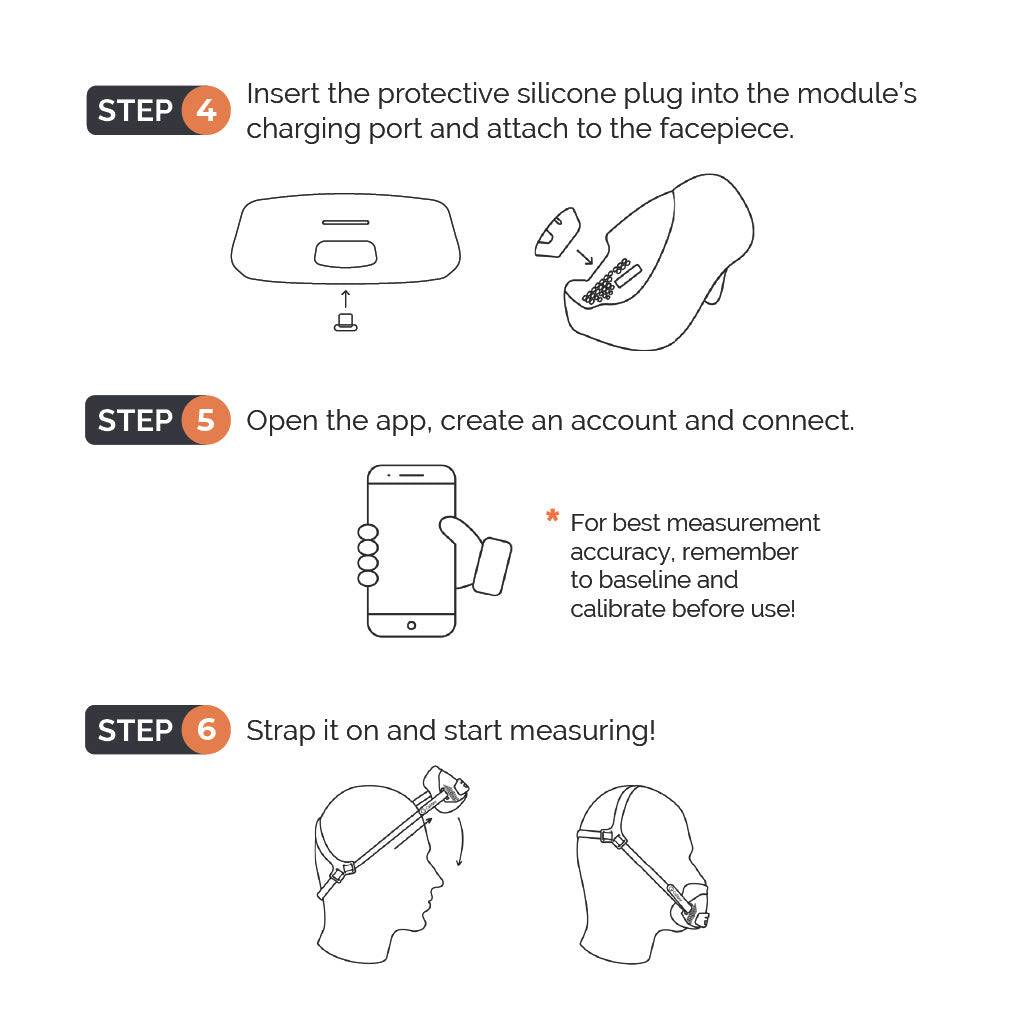 STEP 4 Insert the protective silicone plug into the module's charging port and attach to the facepiece.

STEP 5 Open the app, create an account and connect.

* For best measurement accuracy, remember to baseline and calibrate before use!

STEP 6 Strap it on and start measuring!