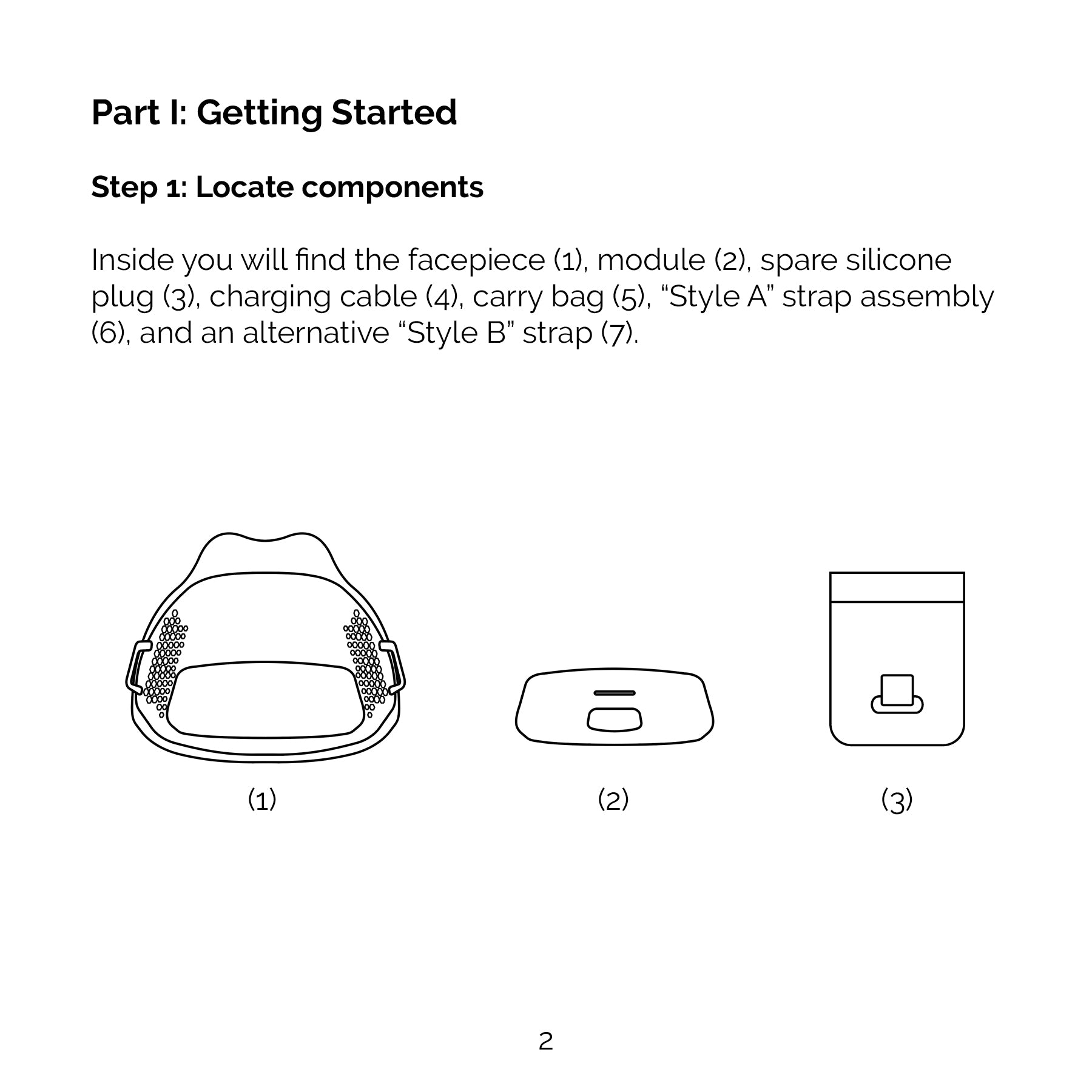 Part I: Getting Started

Step 1: Locate components

Inside you will find the facepiece (1), module (2), spare silicone plug (3), charging cable (4), carry bag (5), “Style A” strap assembly (6), and an alternative “Style B” strap (7).

(1)

(2)

(3)

2