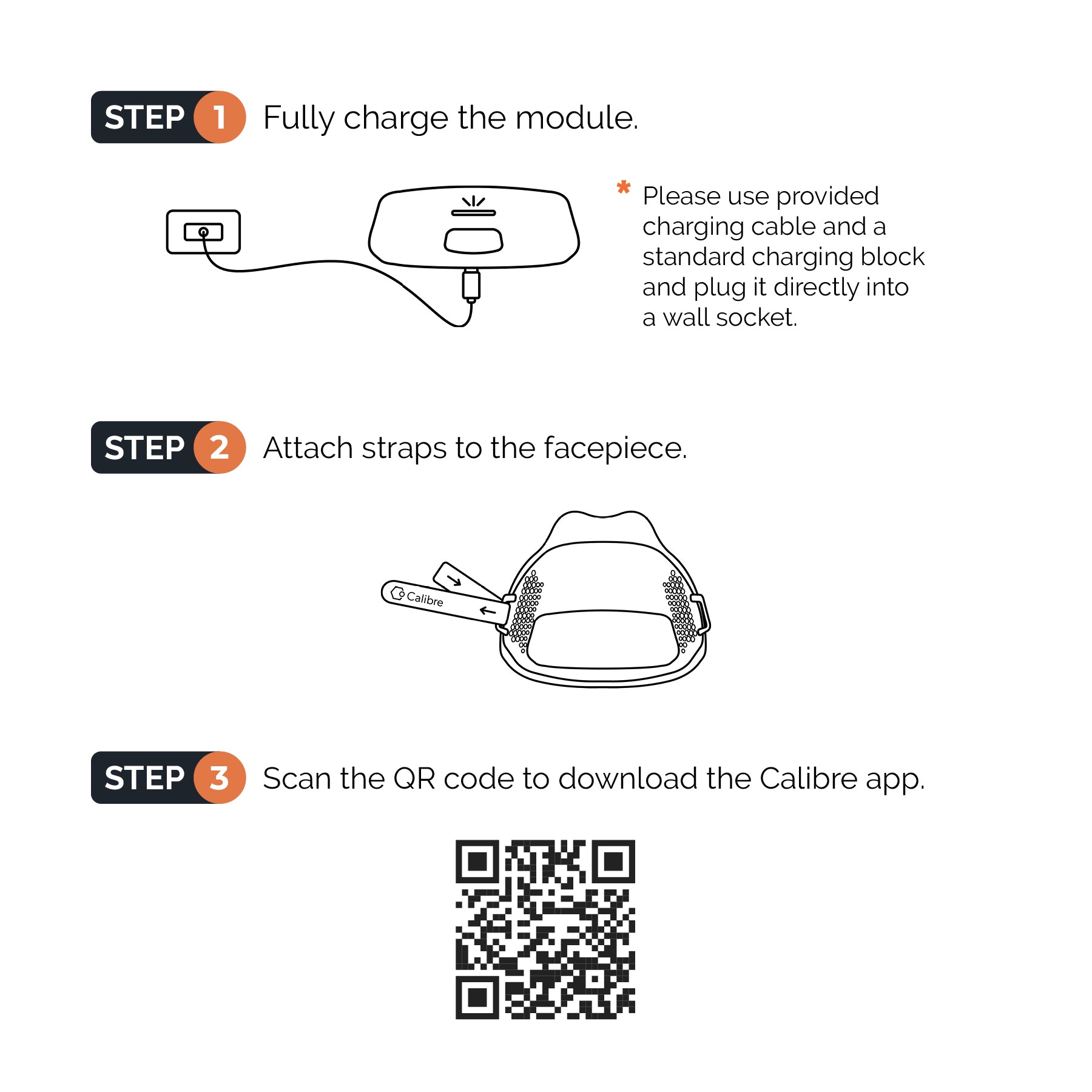 STEP 1 Fully charge the module.

* Please use provided charging cable and a standard charging block and plug it directly into a wall socket.

STEP 2 Attach straps to the facepiece.

Calibre

STEP 3 Scan the QR code to download the Calibre app.