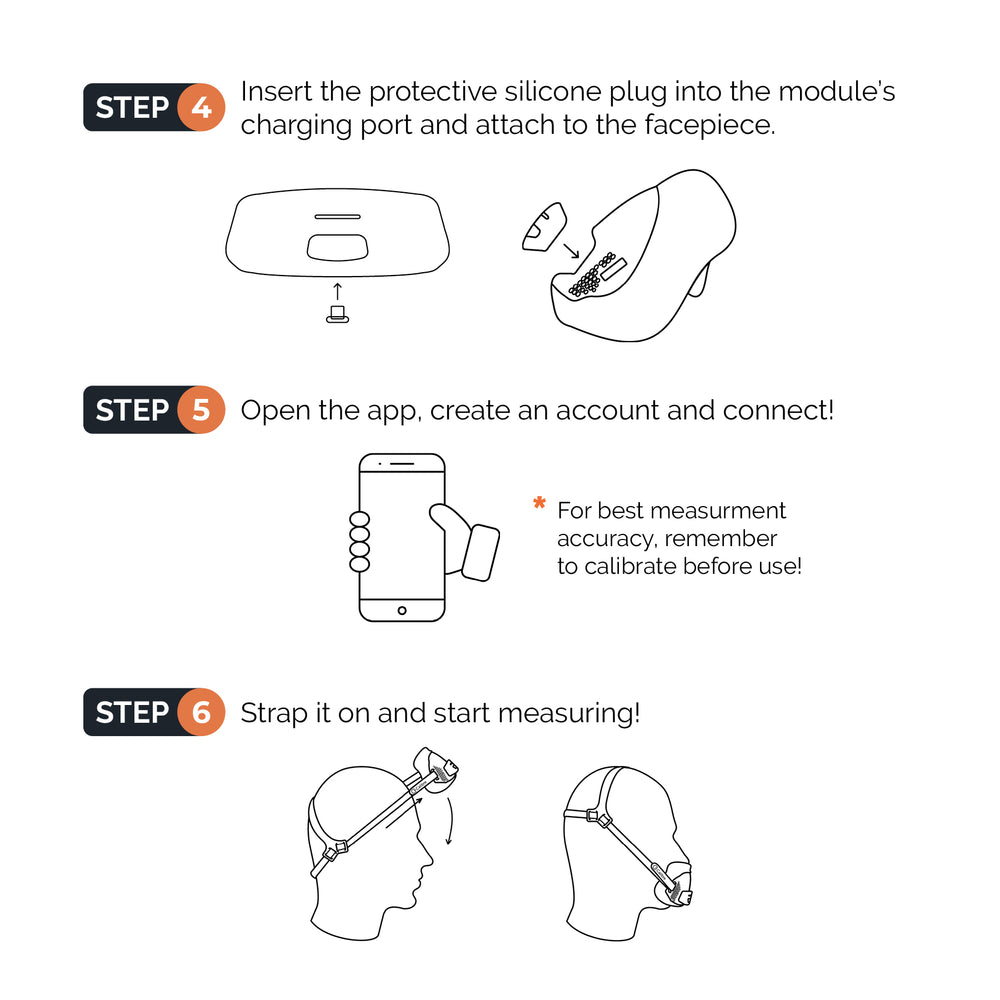 STEP 4 Insert the protective silicone plug into the module's charging port and attach to the facepiece.

STEP 5 Open the app, create an account and connect!

* For best measurment accuracy, remember to calibrate before use!

STEP 6 Strap it on and start measuring!