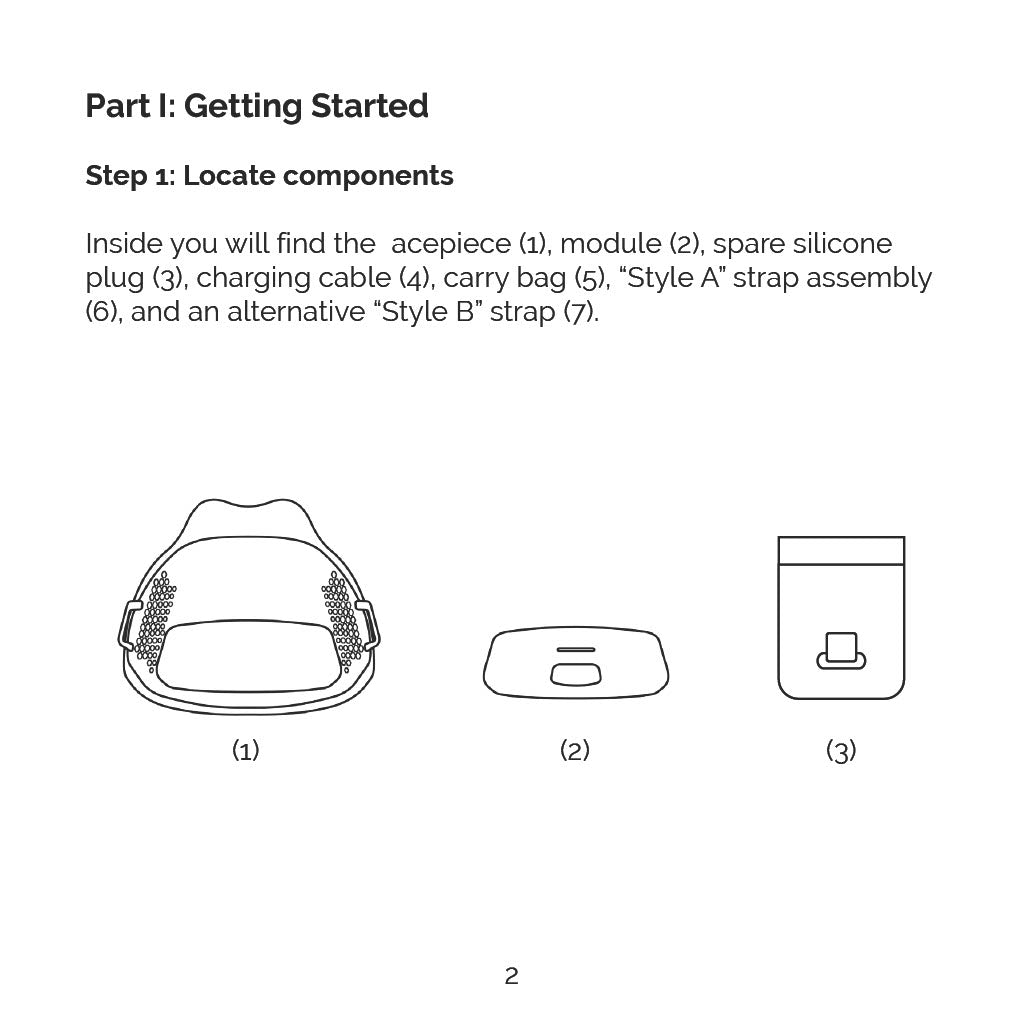 Part I: Getting Started

Step 1: Locate components

Inside you will find the  acepiece (1), module (2), spare silicone plug (3), charging cable (4), carry bag (5), “Style A” strap assembly (6), and an alternative “Style B” strap (7).

(1)

(2)

(3)

2